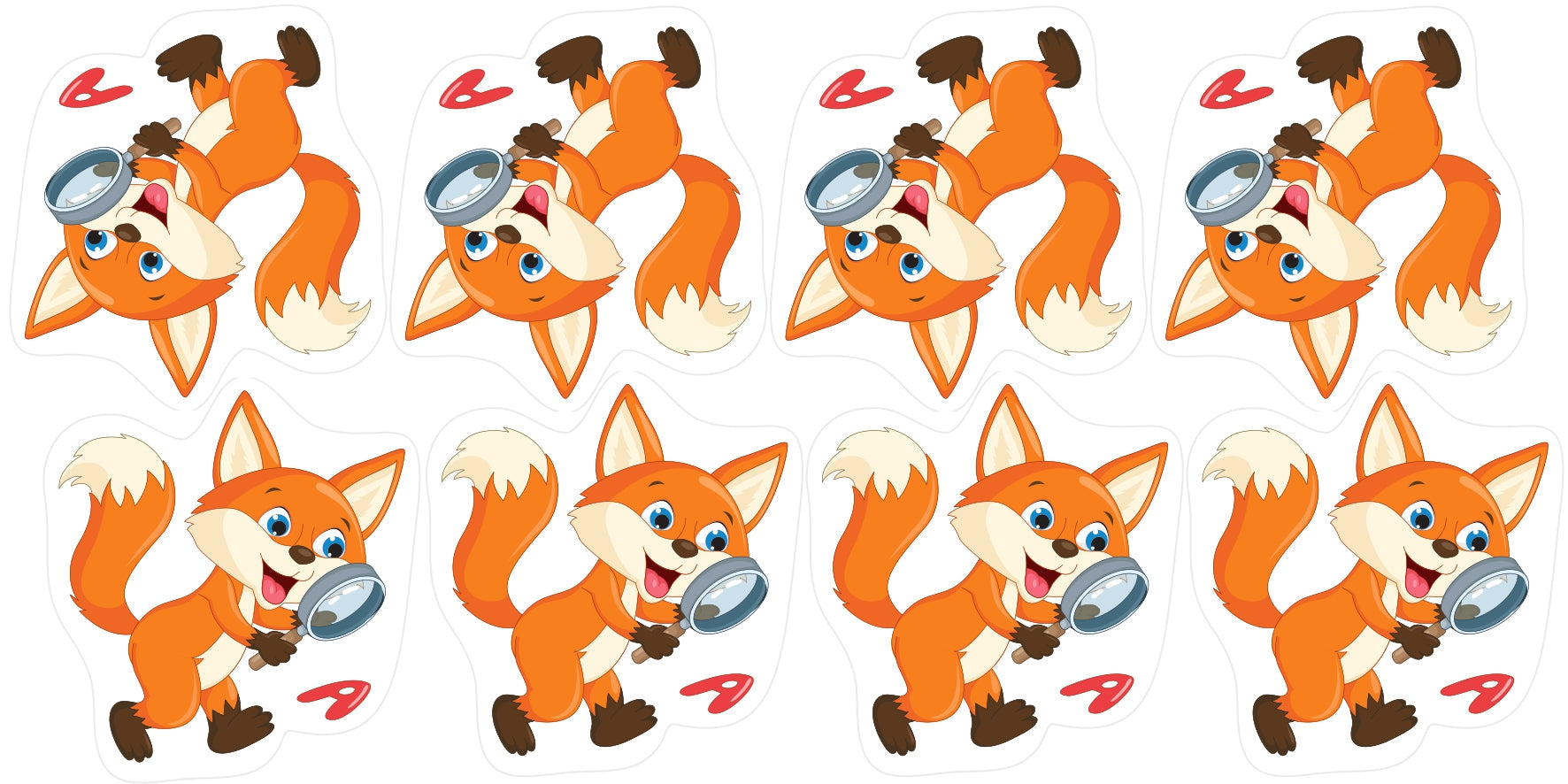 A A A A A A A A